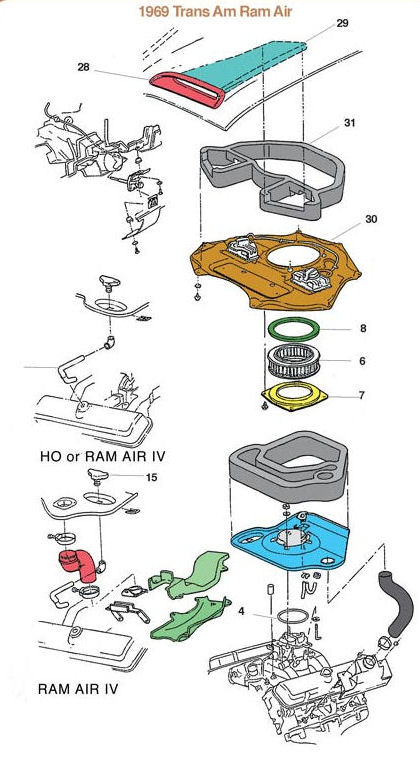 1969 Trans Am Ram Air

29

28

31

30

8

6

7

HO or RAM AIR IV

15

4

RAM AIR IV